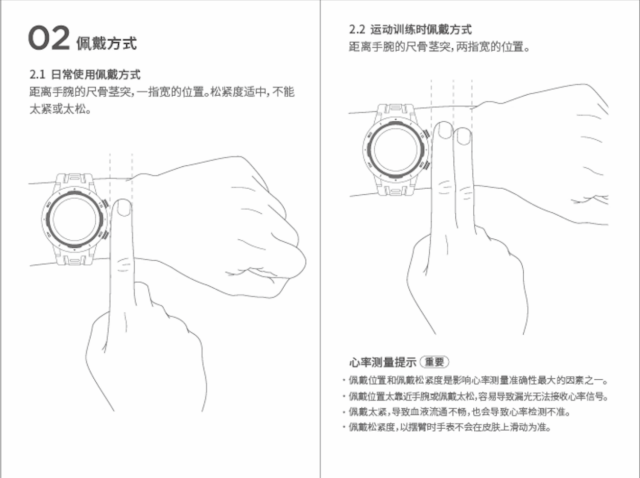 02 佩戴方式

2.1 日常使用佩戴方式
距离手腕的尺骨茎突，一指宽的位置。松紧度适中，不能太紧或太松。

2.2 运动训练时佩戴方式
距离手腕的尺骨茎突，两指宽的位置。

心率测量提示 重要
· 佩戴位置和佩戴松紧度是影响心率测量准确性最大的因素之一。
· 佩戴位置太靠近手腕或佩戴太松，容易导致漏光无法接收心率信号。
· 佩戴太紧，导致血液流通不畅，也会导致心率检测不准。
· 佩戴松紧度，以摆臂时手表不会在皮肤上滑动为准。